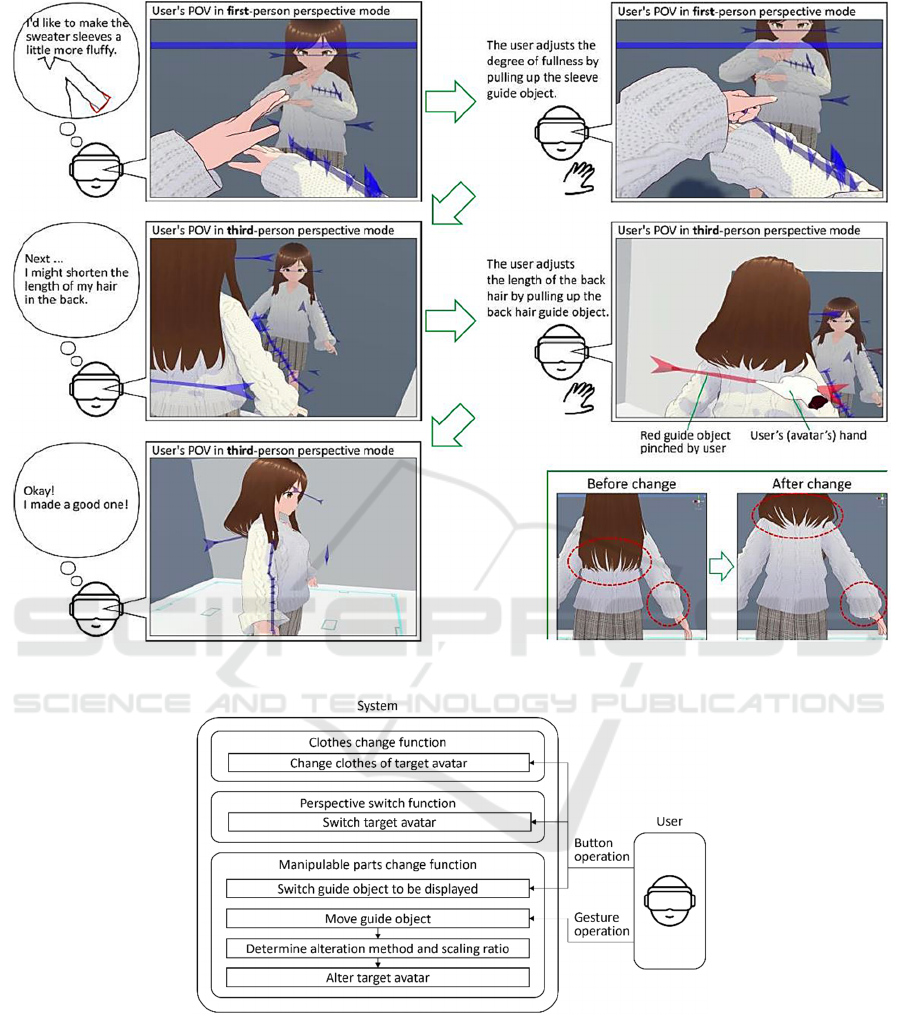 I'd like to make the sweater sleeves a little more fluffy.

User's POV in **first**-person perspective mode

The user adjusts the degree of fullness by pulling up the sleeve guide object.

User's POV in **first**-person perspective mode

Next ... I might shorten the length of my hair in the back.

User's POV in **third**-person perspective mode

The user adjusts the length of the back hair by pulling up the back hair guide object.

User's POV in **third**-person perspective mode

Red guide object pinched by user

User's (avatar's) hand

Okay! I made a good one!

User's POV in **third**-person perspective mode

Before change

After change

SCITEPRESS
SCIENCE AND TECHNOLOGY PUBLICATIONS

System

Clothes change function

Change clothes of target avatar

Perspective switch function

Switch target avatar

Manipulable parts change function

Switch guide object to be displayed

Move guide object

Determine alteration method and scaling ratio

Alter target avatar

Button operation

Gesture operation

User